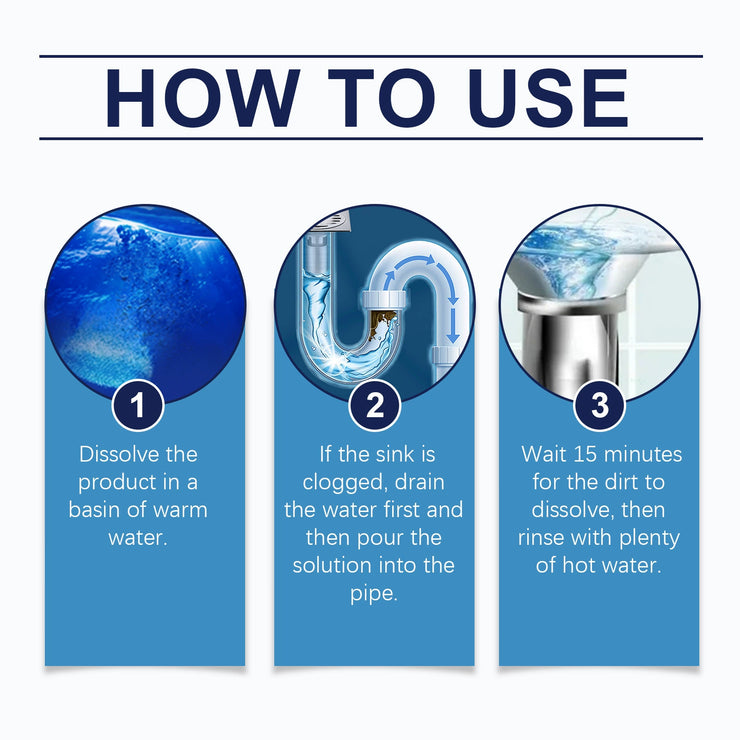 HOW TO USE

1

Dissolve the product in a basin of warm water.

2

If the sink is clogged, drain the water first and then pour the solution into the pipe.

3

Wait 15 minutes for the dirt to dissolve, then rinse with plenty of hot water.