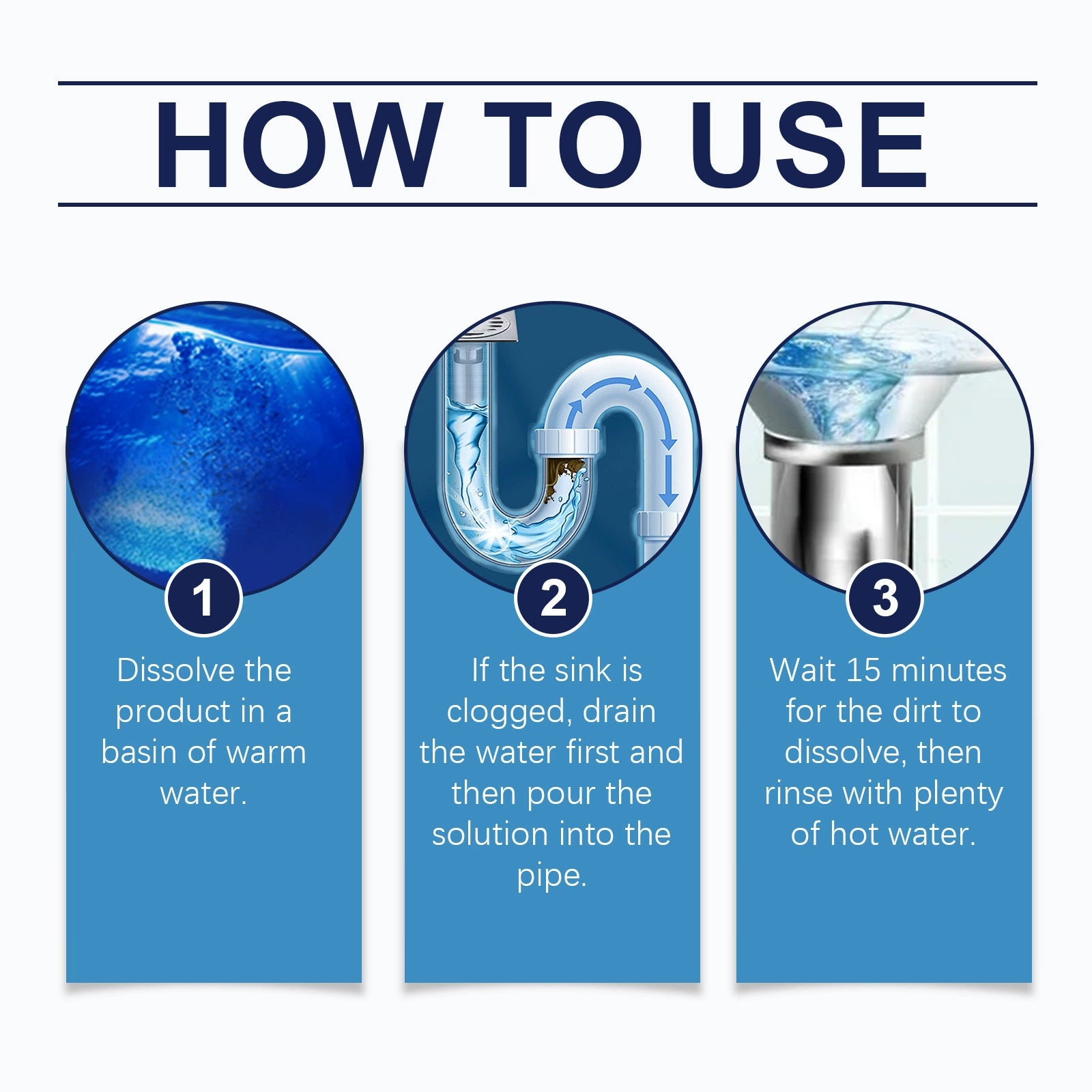 HOW TO USE

1
Dissolve the product in a basin of warm water.

2
If the sink is clogged, drain the water first and then pour the solution into the pipe.

3
Wait 15 minutes for the dirt to dissolve, then rinse with plenty of hot water.